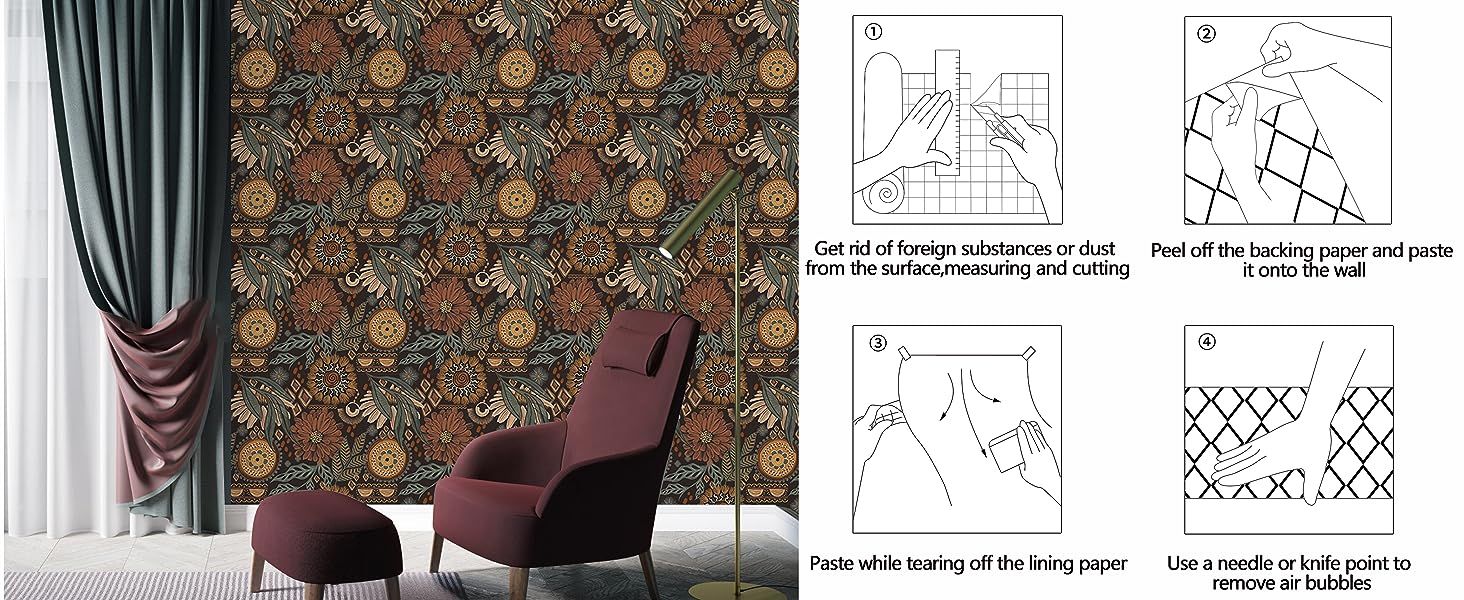 ①

Get rid of foreign substances or dust from the surface,measuring and cutting

②

Peel off the backing paper and paste it onto the wall

③

Paste while tearing off the lining paper

④

Use a needle or knife point to remove air bubbles