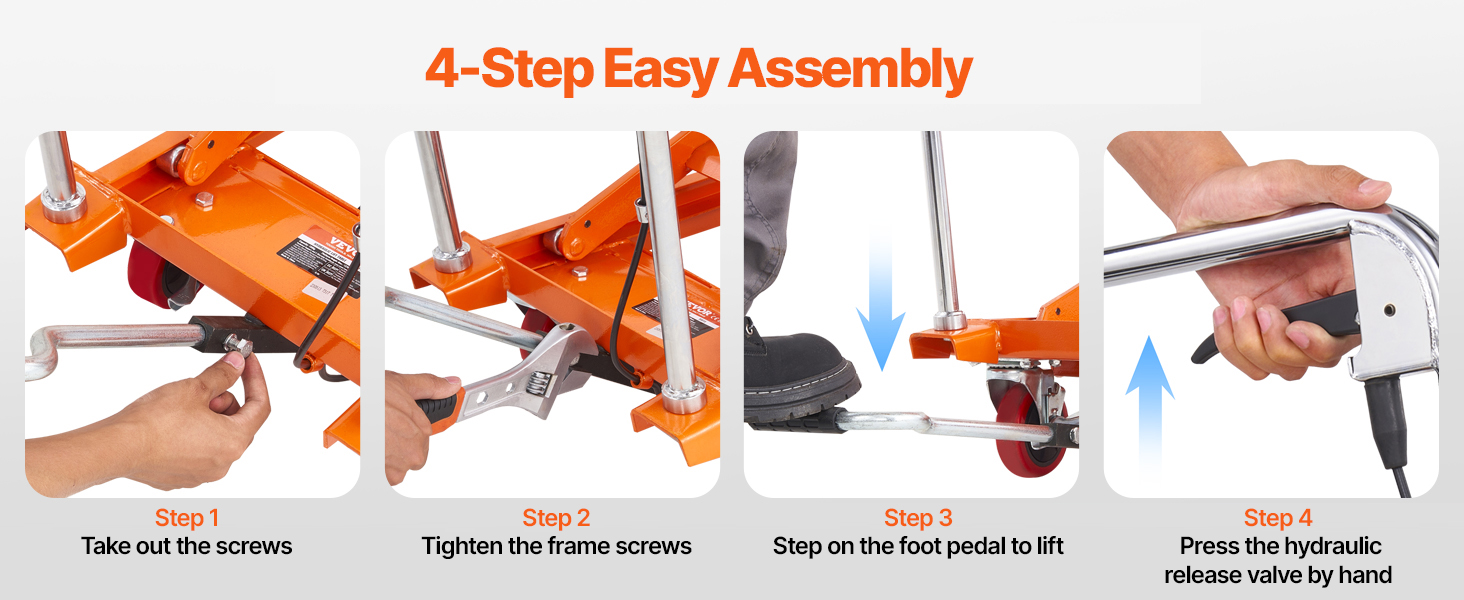 4-Step Easy Assembly

VEVOR

VEVOR

Step 1
Take out the screws

Step 2
Tighten the frame screws

Step 3
Step on the foot pedal to lift

Step 4
Press the hydraulic release valve by hand