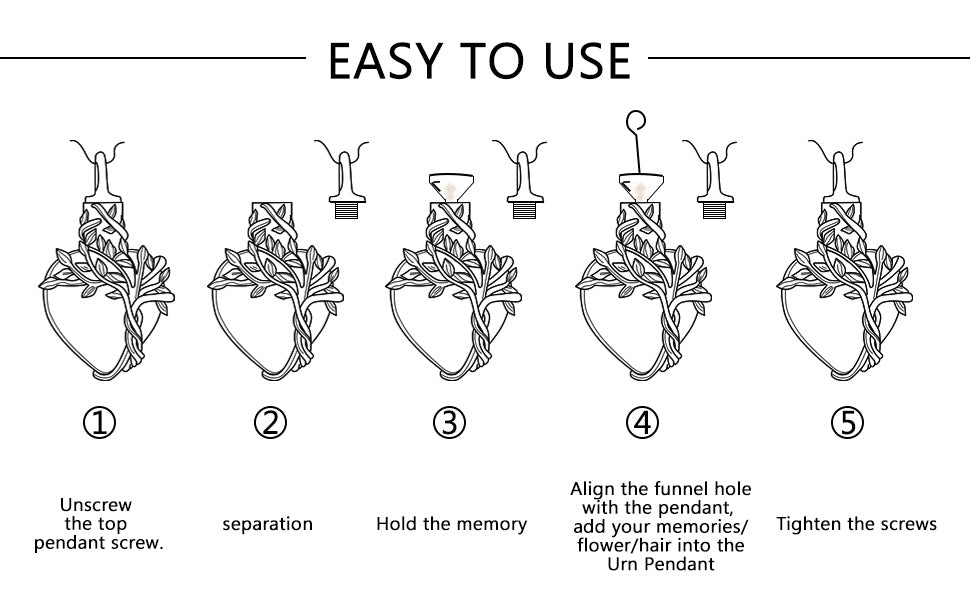 EASY TO USE

①

Unscrew the top pendant screw.

②

separation

③

Hold the memory

④

Align the funnel hole with the pendant, add your memories/ flower/hair into the Urn Pendant

⑤

Tighten the screws