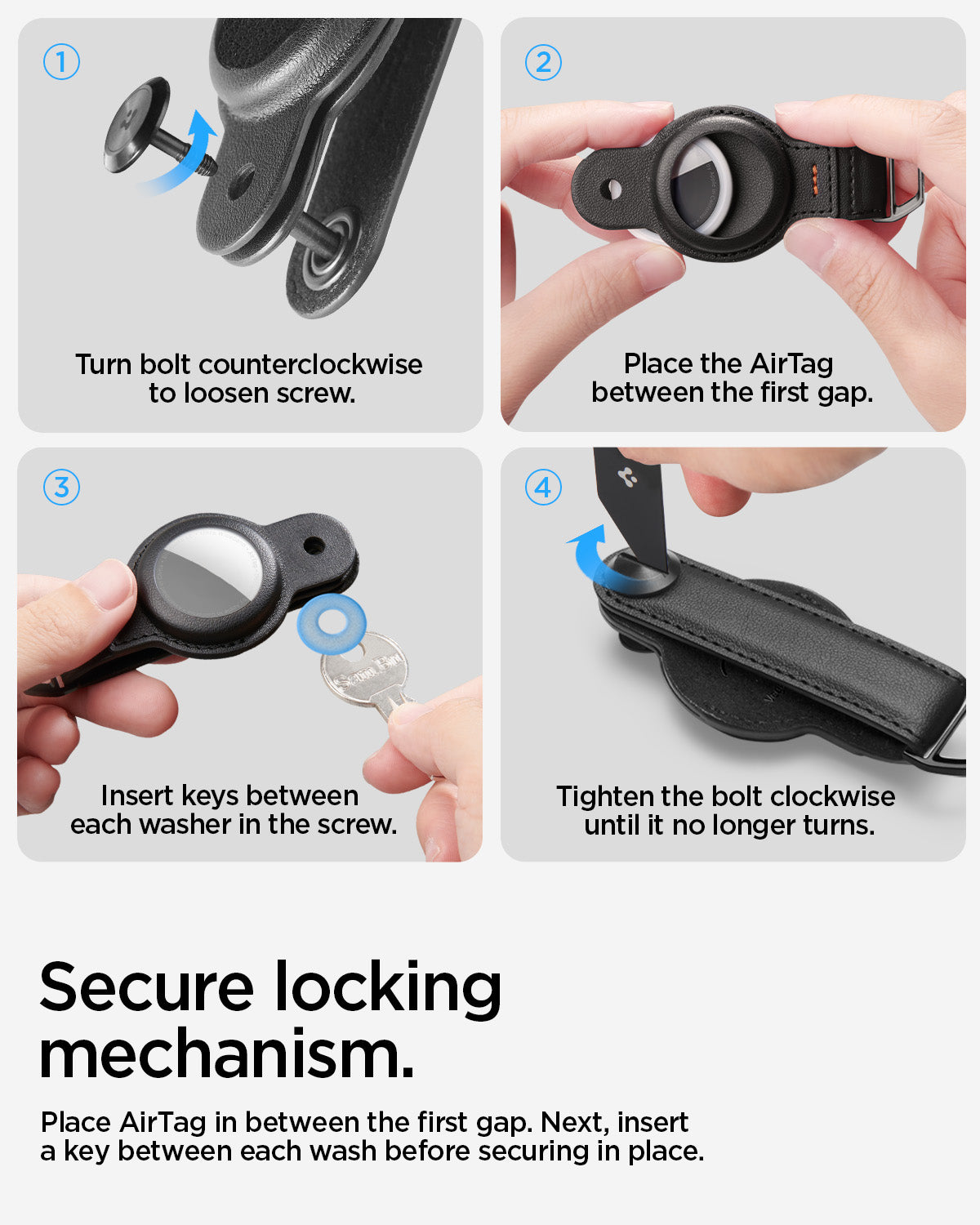 ①

Turn bolt counterclockwise to loosen screw.

②

Place the AirTag between the first gap.

③

Insert keys between each washer in the screw.

④

Tighten the bolt clockwise until it no longer turns.

Secure locking mechanism.

Place AirTag in between the first gap. Next, insert a key between each wash before securing in place.